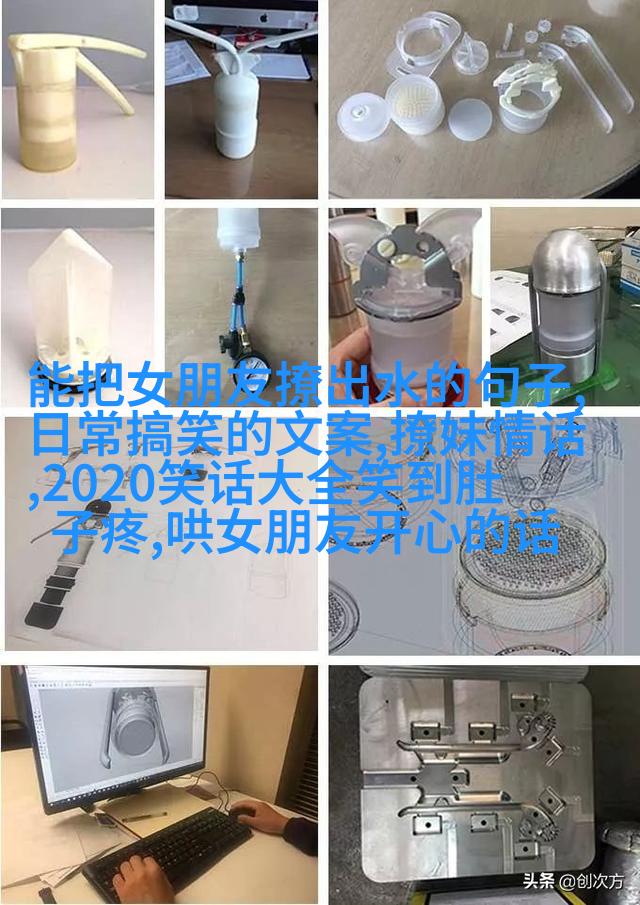 能把女朋友撩出水的句子,日常搞笑的文案,撩妹情话,2020笑话大全笑到肚子疼,哄女朋友开心的话

头条 @创次方