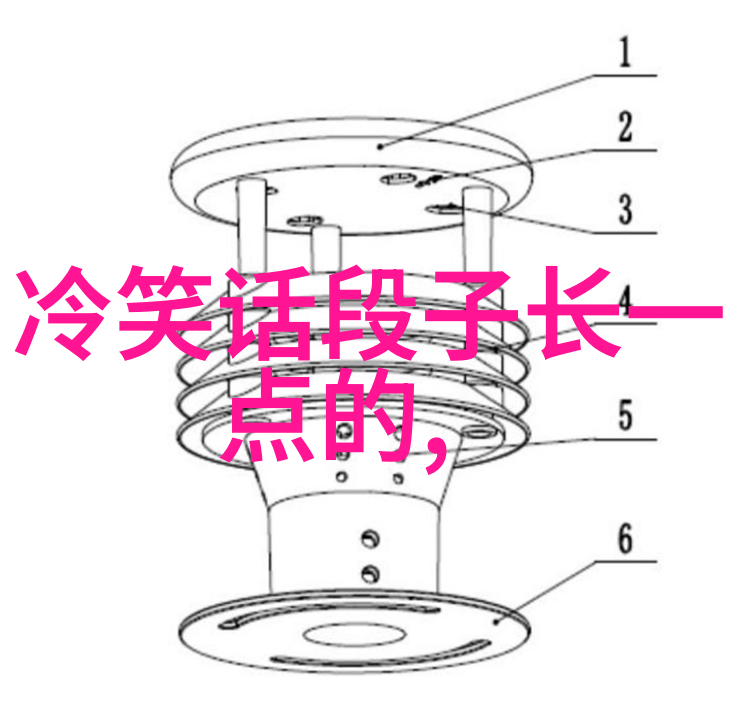 1
2
3
4
5
6

冷笑话段子长一点的,